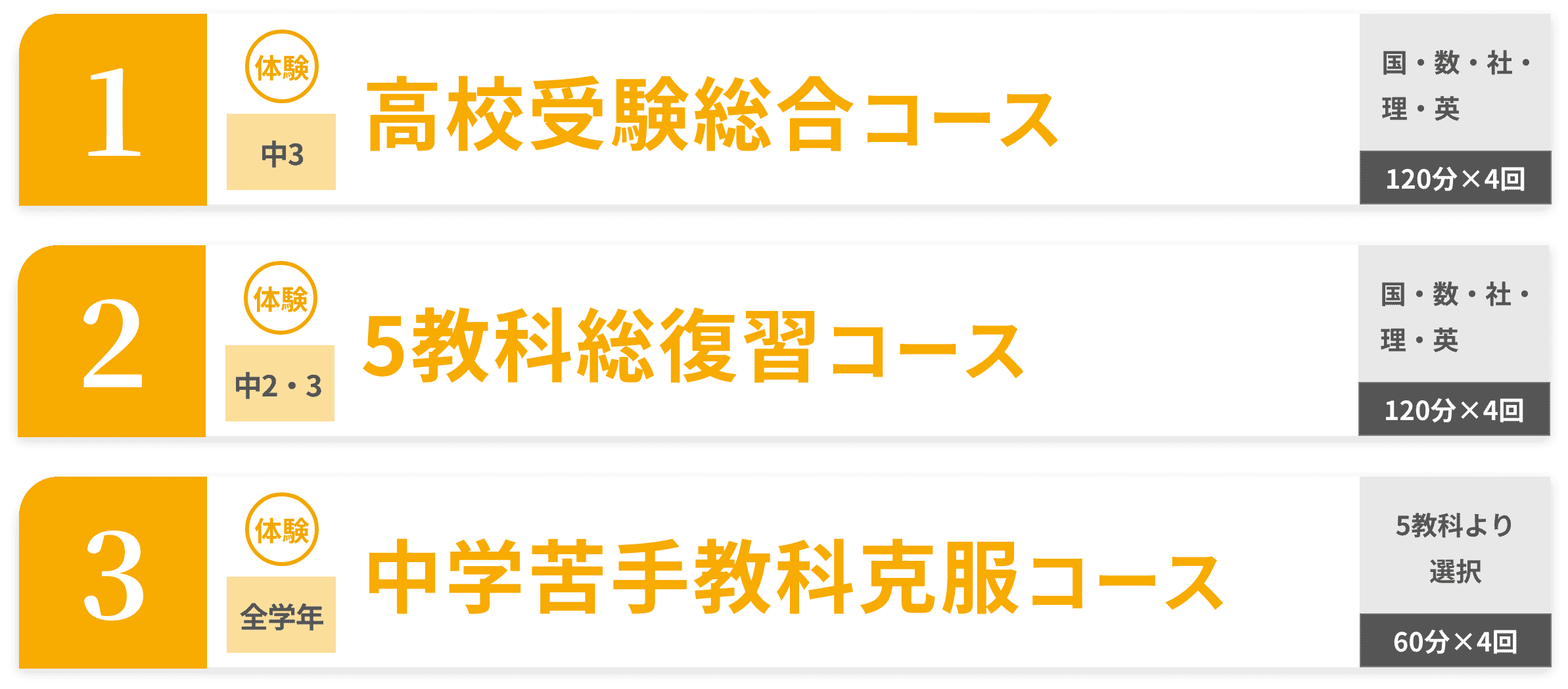 1

体験

中3

高校受験総合コース

国・数・社・理・英

120分×4回

2

体験

中2・3

5教科総復習コース

国・数・社・理・英

120分×4回

3

体験

全学年

中学苦手教科克服コース

5教科より選択

60分×4回